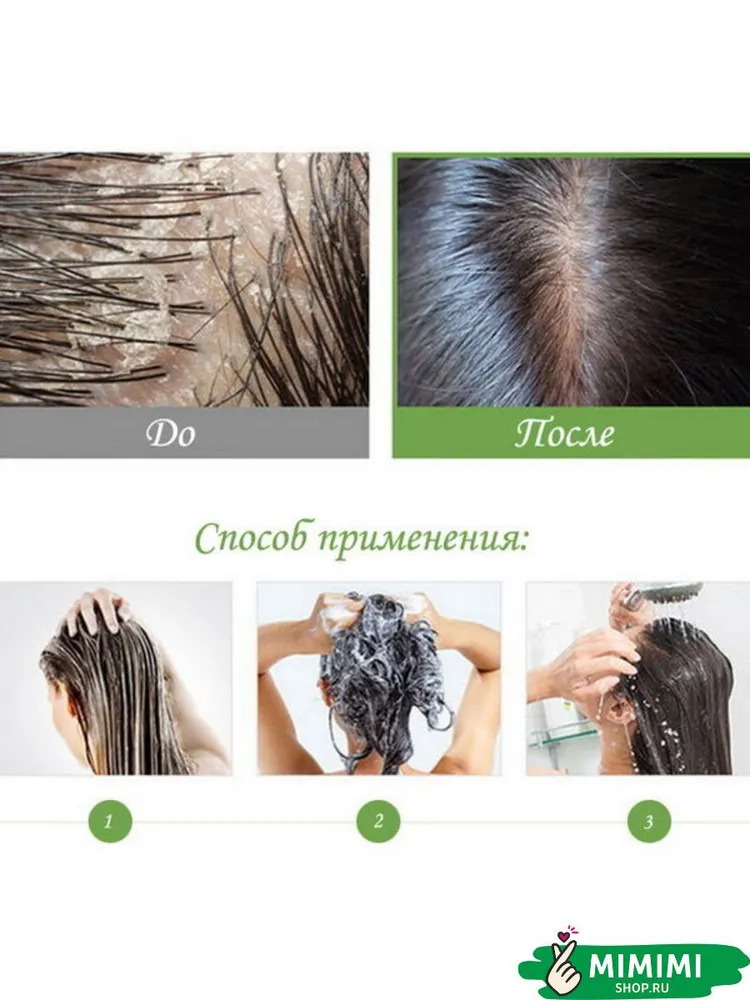 До

После

Способ применения:

1

2

3

MIMIMI
SHOP.RU