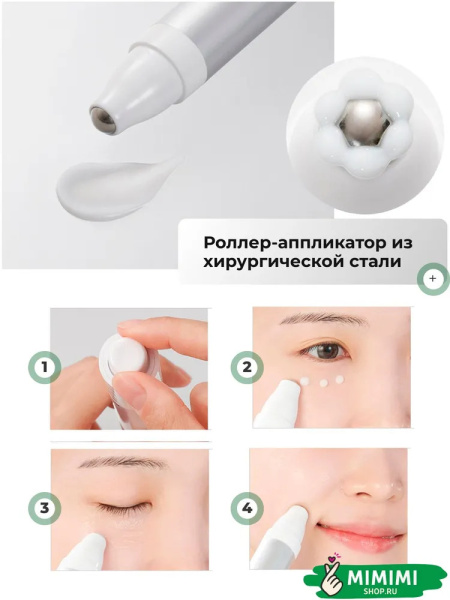 Роллер-аппликатор из хирургической стали

+

1

2

3

4

MIMIMI
SHOP.RU